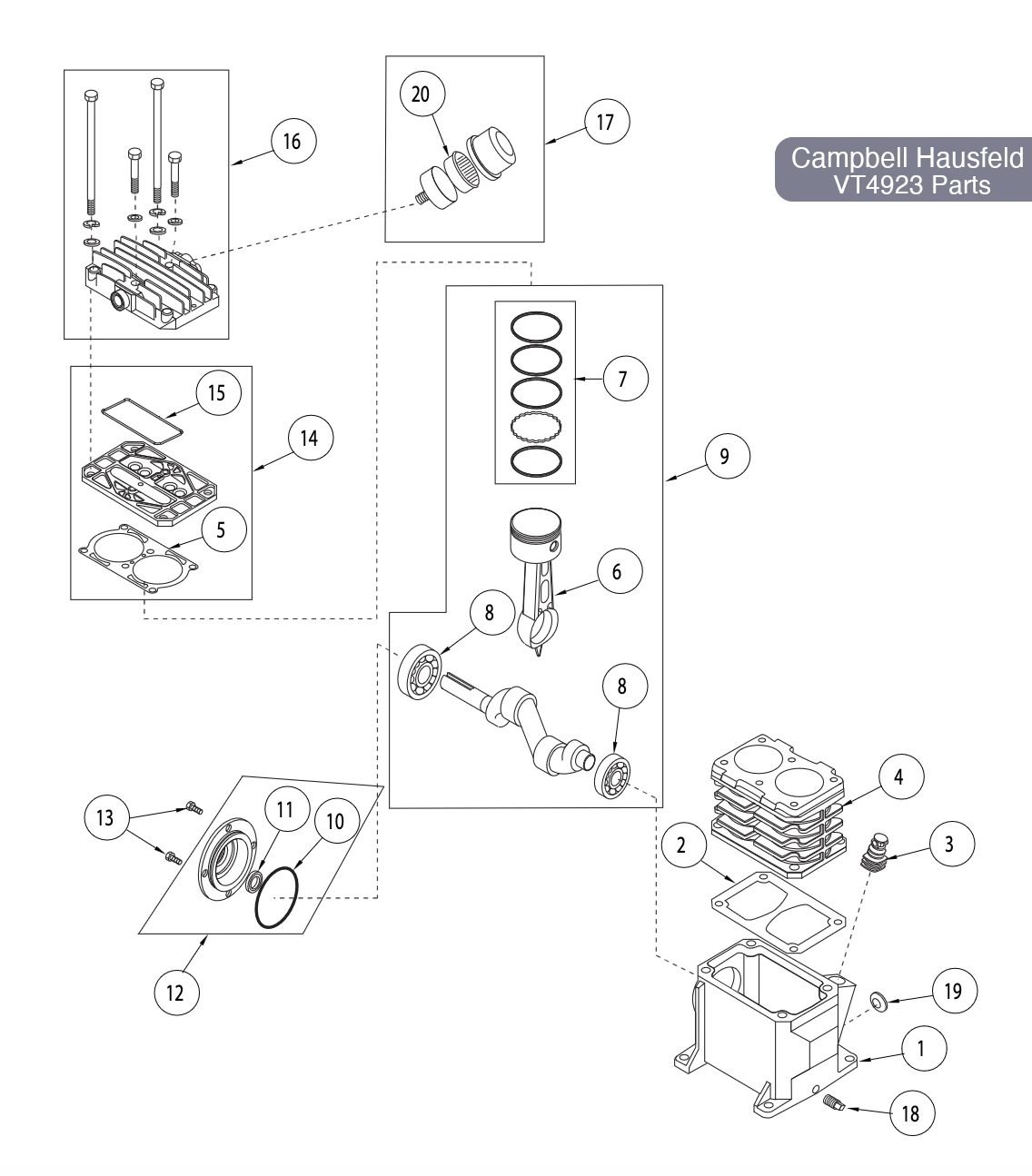 Campbell Hausfeld
VT4923 Parts

16
20
17
15
14
5
7
9
6
8
8
13
11
10
12
4
3
2
19
1
18