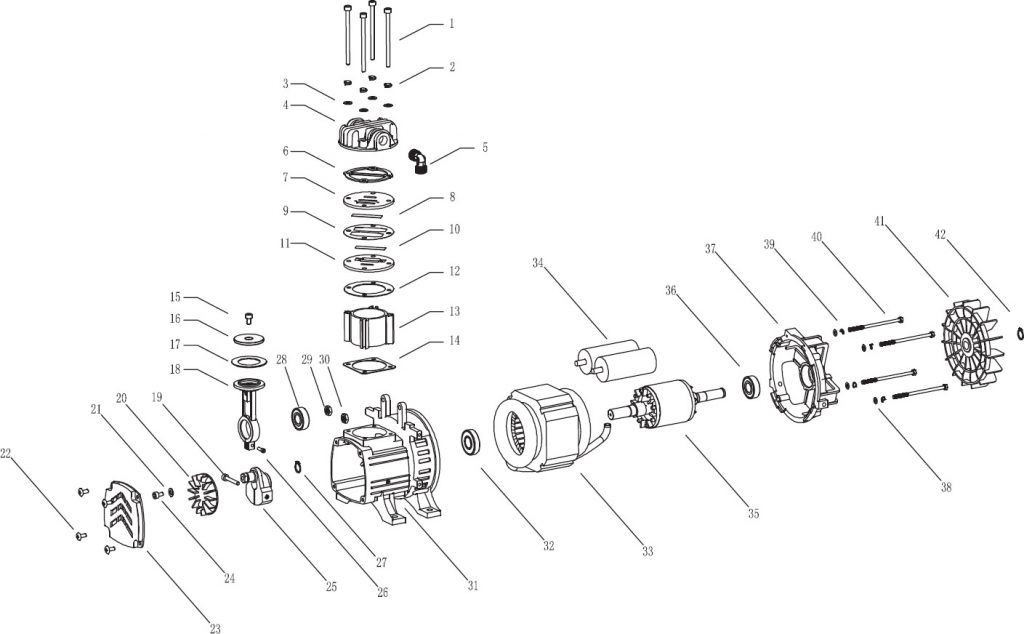 1
2
3
4
5
6
7
8
9
10
11
12
13
14
15
16
17
18
19
20
21
22
23
24
25
26
27
28
29
30
31
32
33
34
35
36
37
38
39
40
41
42